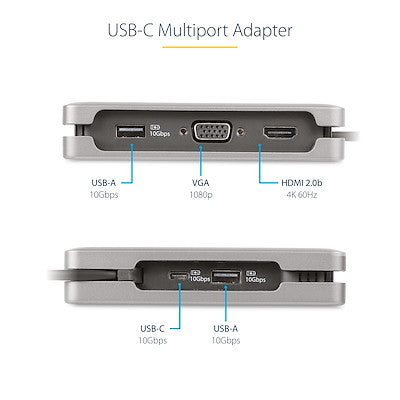 USB-C Multiport Adapter

10Gbps

USB-A
10Gbps

VGA
1080p

HDMI 2.0b
4K 60Hz

10Gbps

10Gbps

USB-C
10Gbps

USB-A
10Gbps