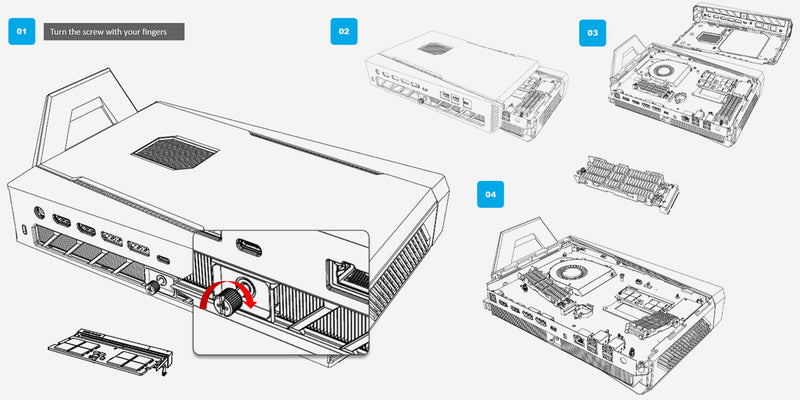 01
Turn the screw with your fingers

02

03

04