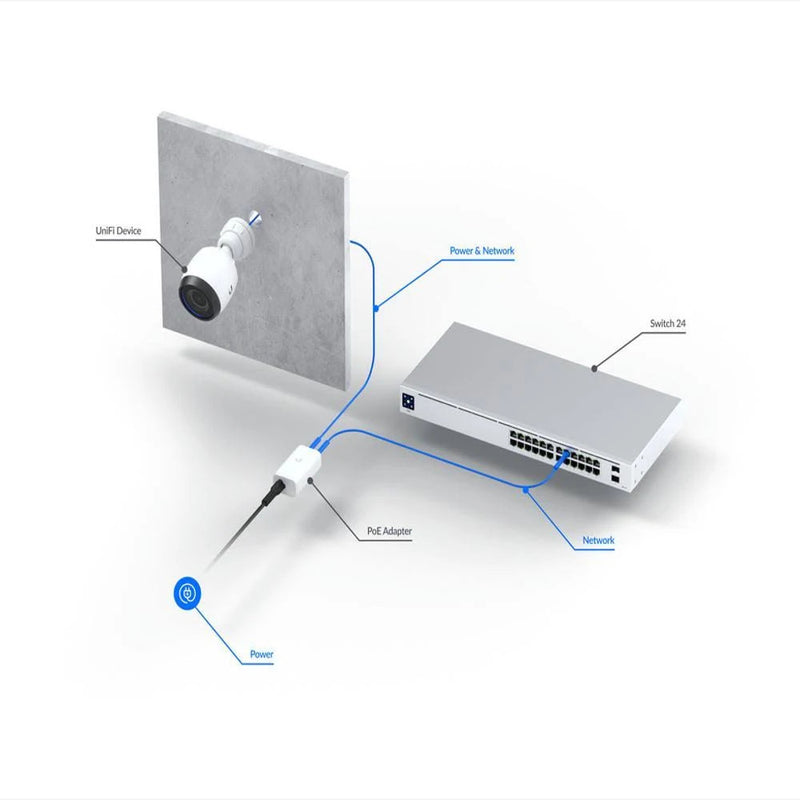 UniFi Device

Power & Network

Switch 24

PoE Adapter

Network

Power